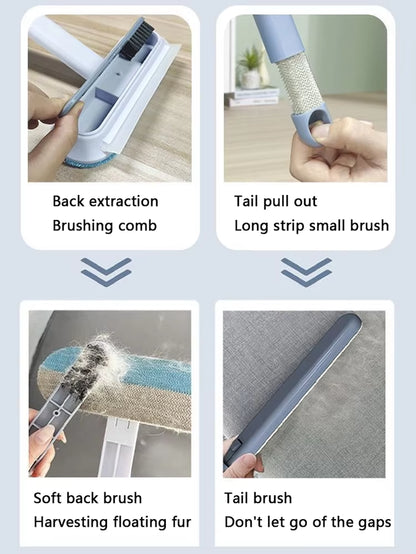 Back extraction
Brushing comb

Tail pull out
Long strip small brush

Soft back brush
Harvesting floating fur

Tail brush
Don't let go of the gaps