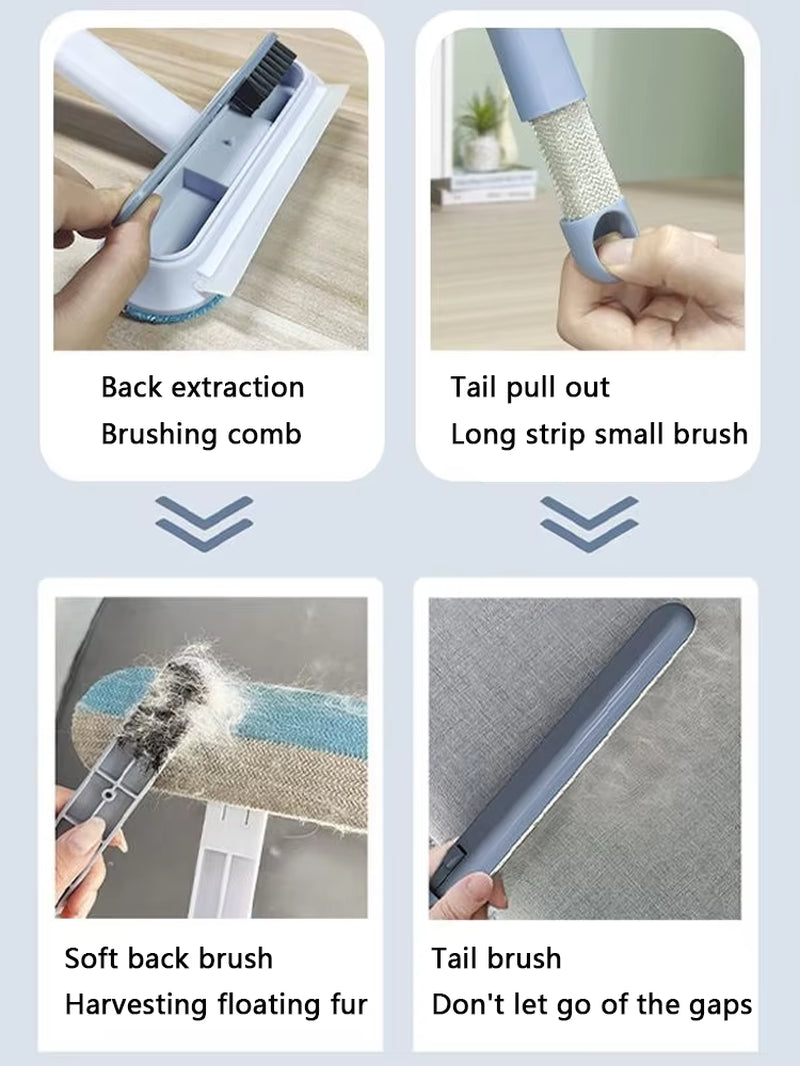 Back extraction
Brushing comb

Tail pull out
Long strip small brush

Soft back brush
Harvesting floating fur

Tail brush
Don't let go of the gaps